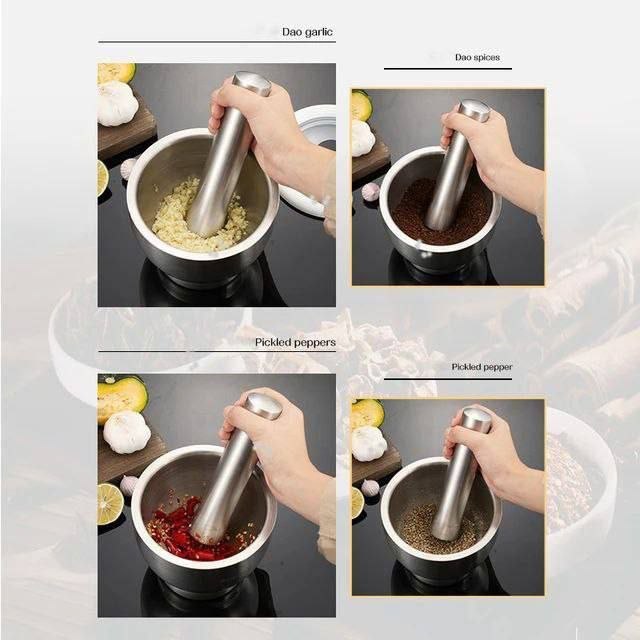 Dao garlic

Dao spices

Pickled peppers

Pickled pepper